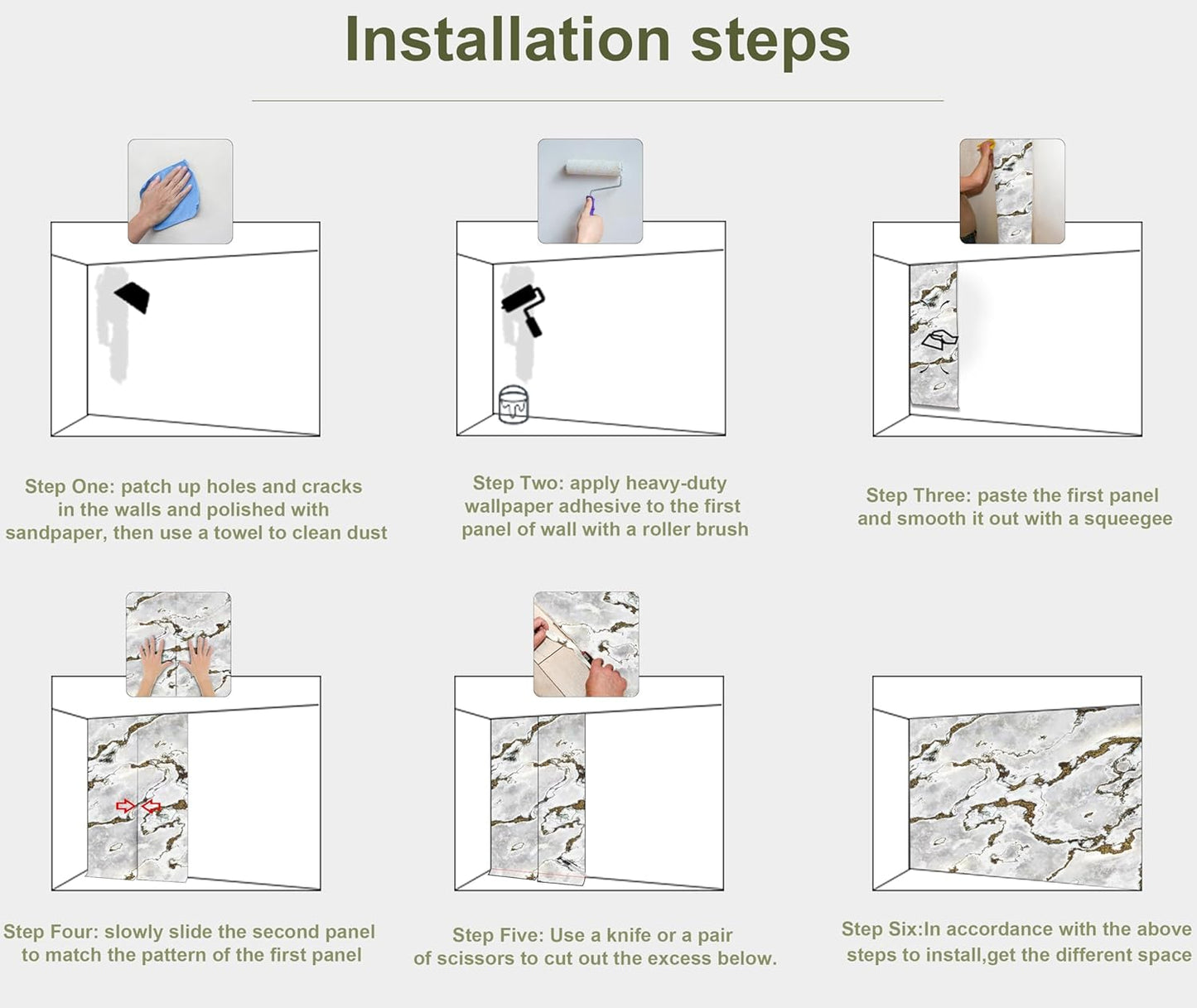 Installation steps

Step One: patch up holes and cracks in the walls and polished with sandpaper, then use a towel to clean dust

Step Two: apply heavy-duty wallpaper adhesive to the first panel of wall with a roller brush

Step Three: paste the first panel and smooth it out with a squeegee

Step Four: slowly slide the second panel to match the pattern of the first panel

Step Five: Use a knife or a pair of scissors to cut out the excess below.

Step Six:In accordance with the above steps to install,get the different space