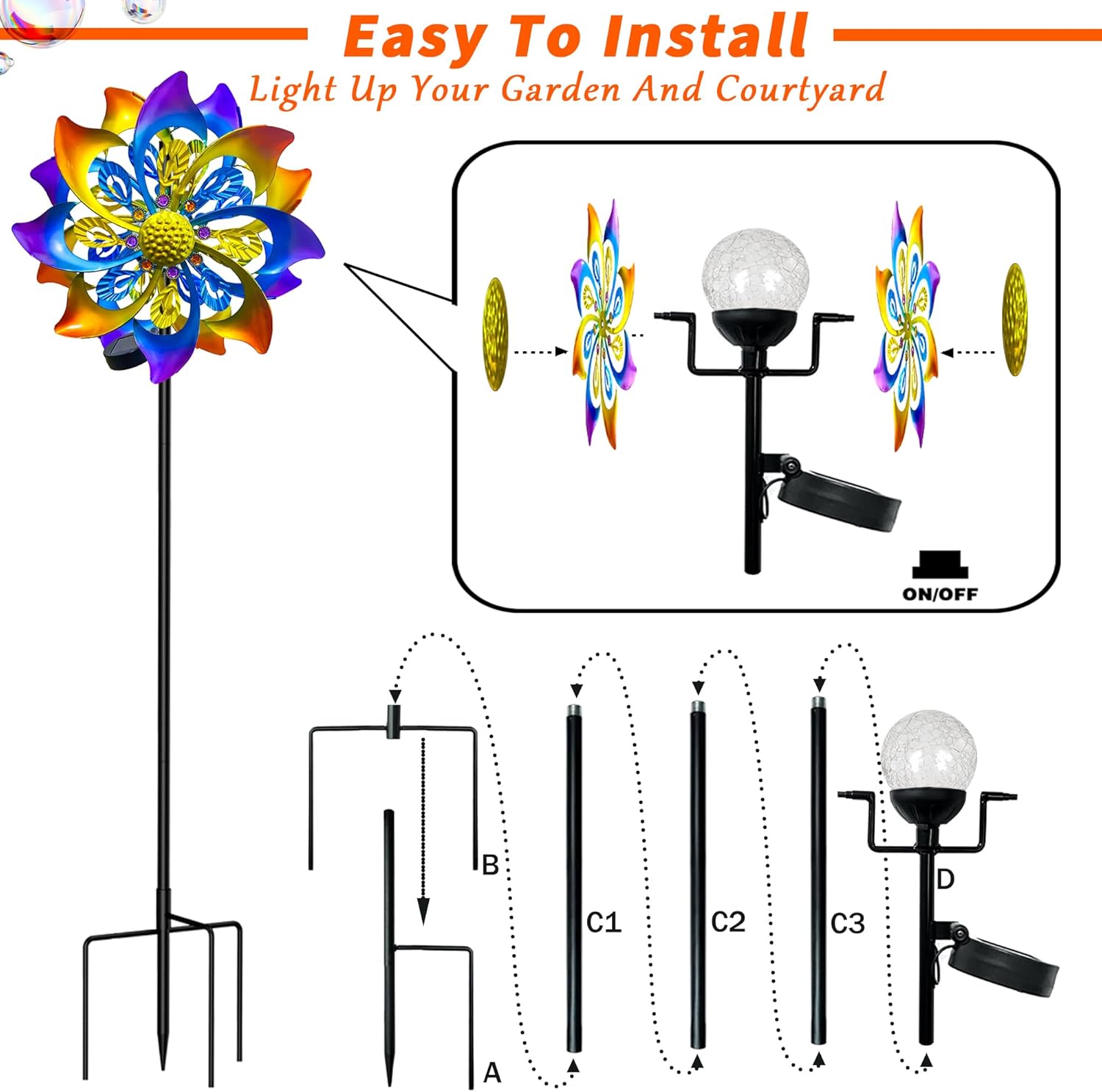 Easy To Install
Light Up Your Garden And Courtyard

ON/OFF

B

A

C1

C2

C3

D