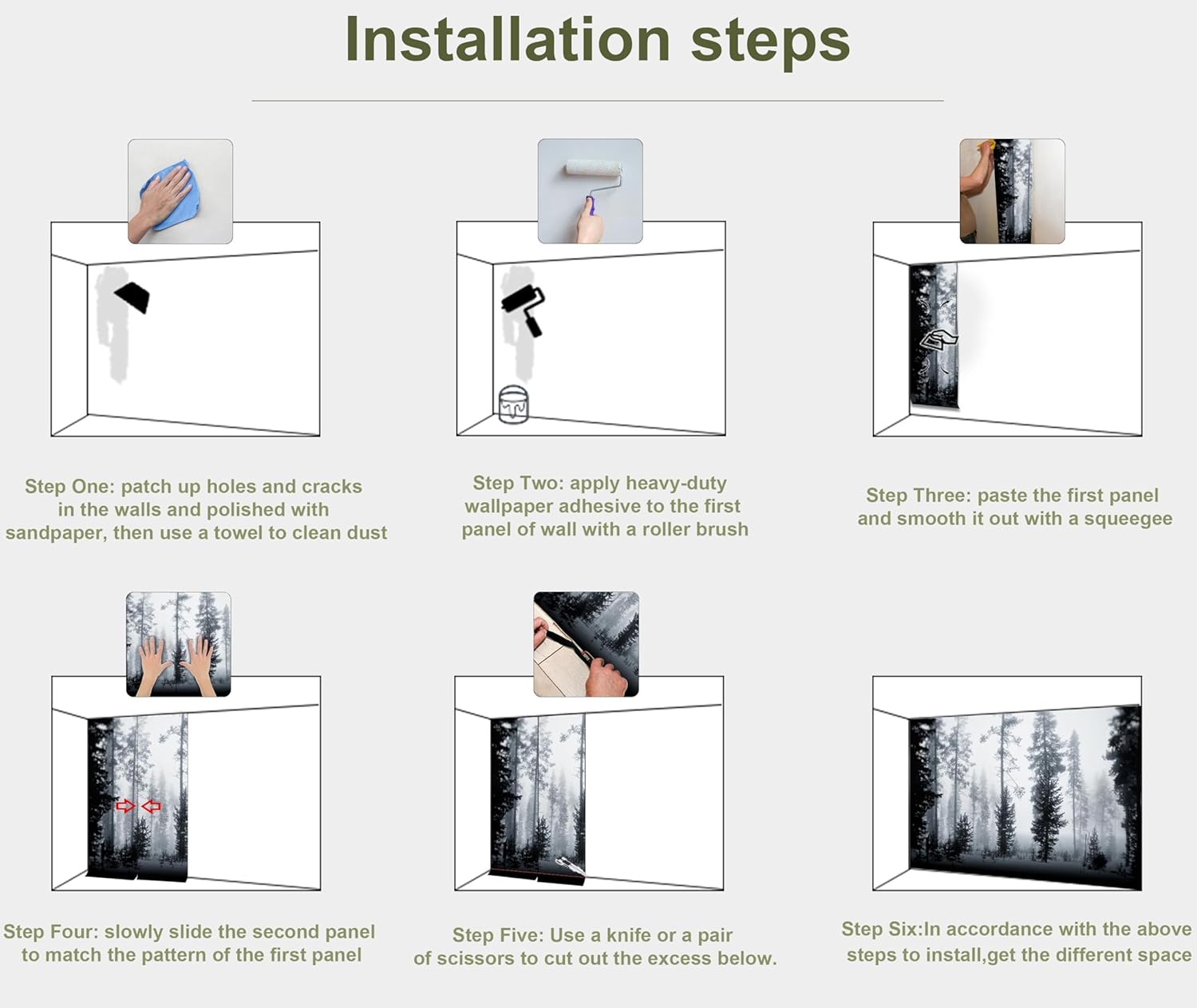 Installation steps

Step One: patch up holes and cracks in the walls and polished with sandpaper, then use a towel to clean dust

Step Two: apply heavy-duty wallpaper adhesive to the first panel of wall with a roller brush

Step Three: paste the first panel and smooth it out with a squeegee

Step Four: slowly slide the second panel to match the pattern of the first panel

Step Five: Use a knife or a pair of scissors to cut out the excess below.

Step Six:In accordance with the above steps to install,get the different space