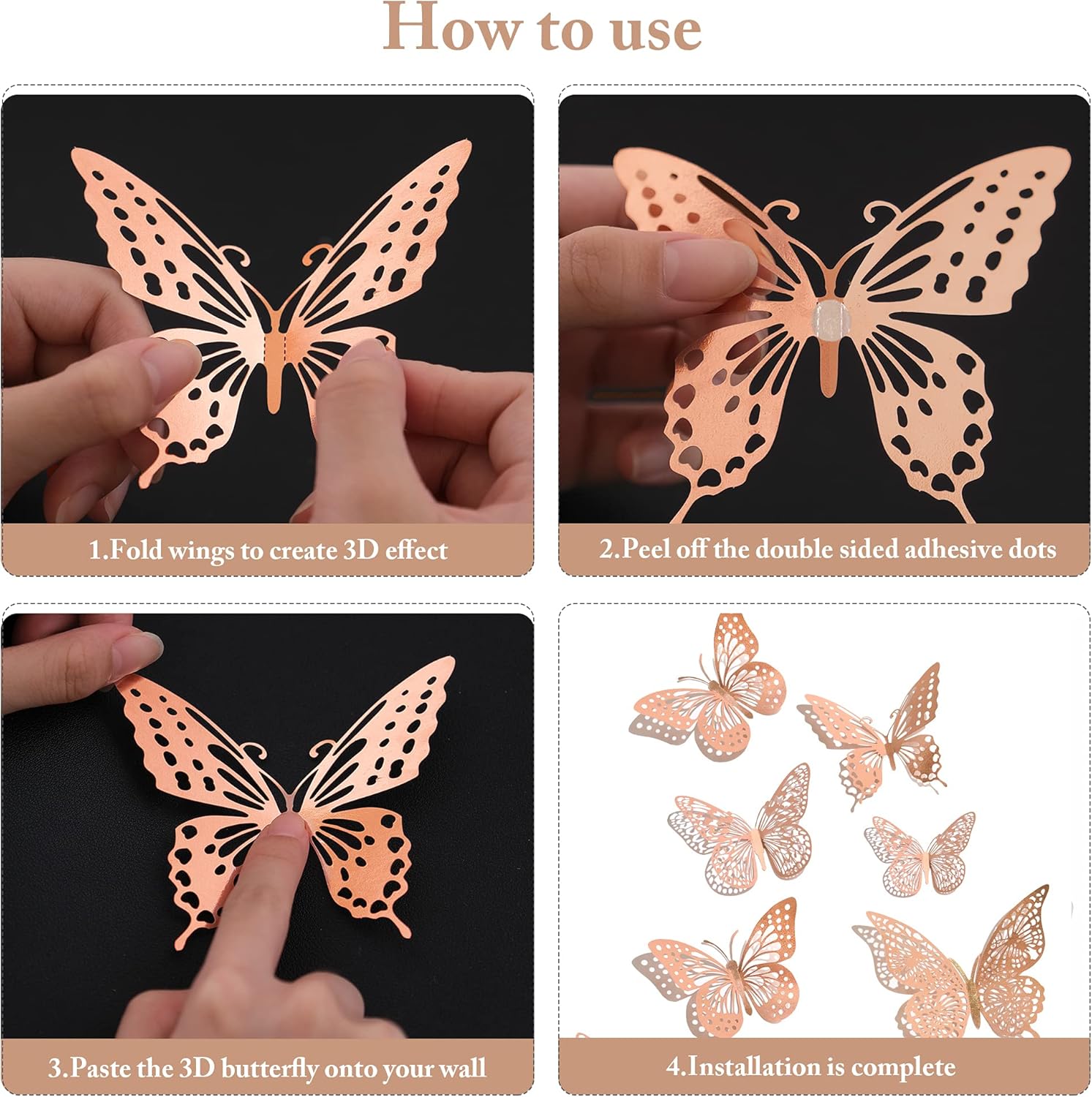 How to use

1.Fold wings to create 3D effect

2.Peel off the double sided adhesive dots

3.Paste the 3D butterfly onto your wall

4.Installation is complete