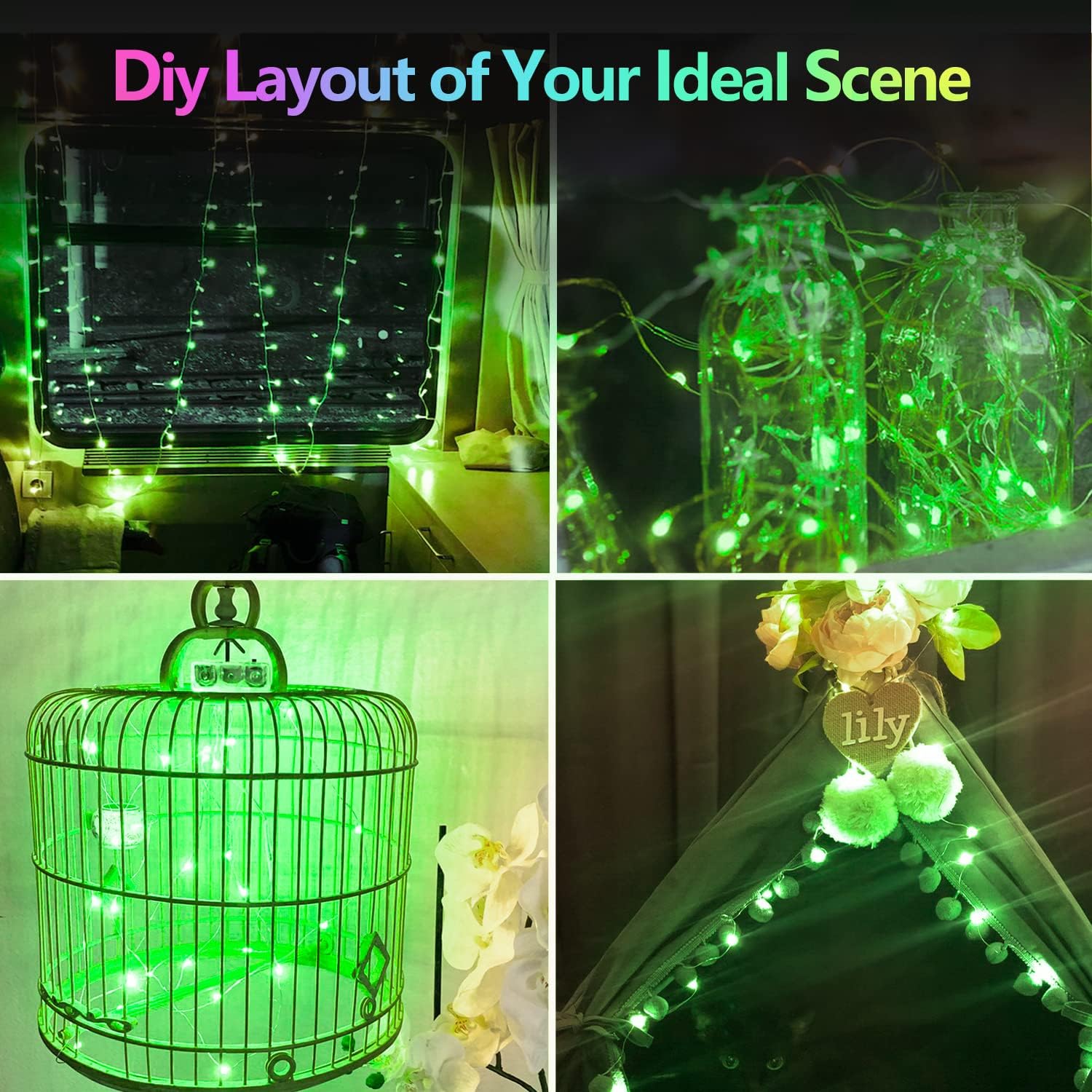 Diy Layout of Your Ideal Scene

lily