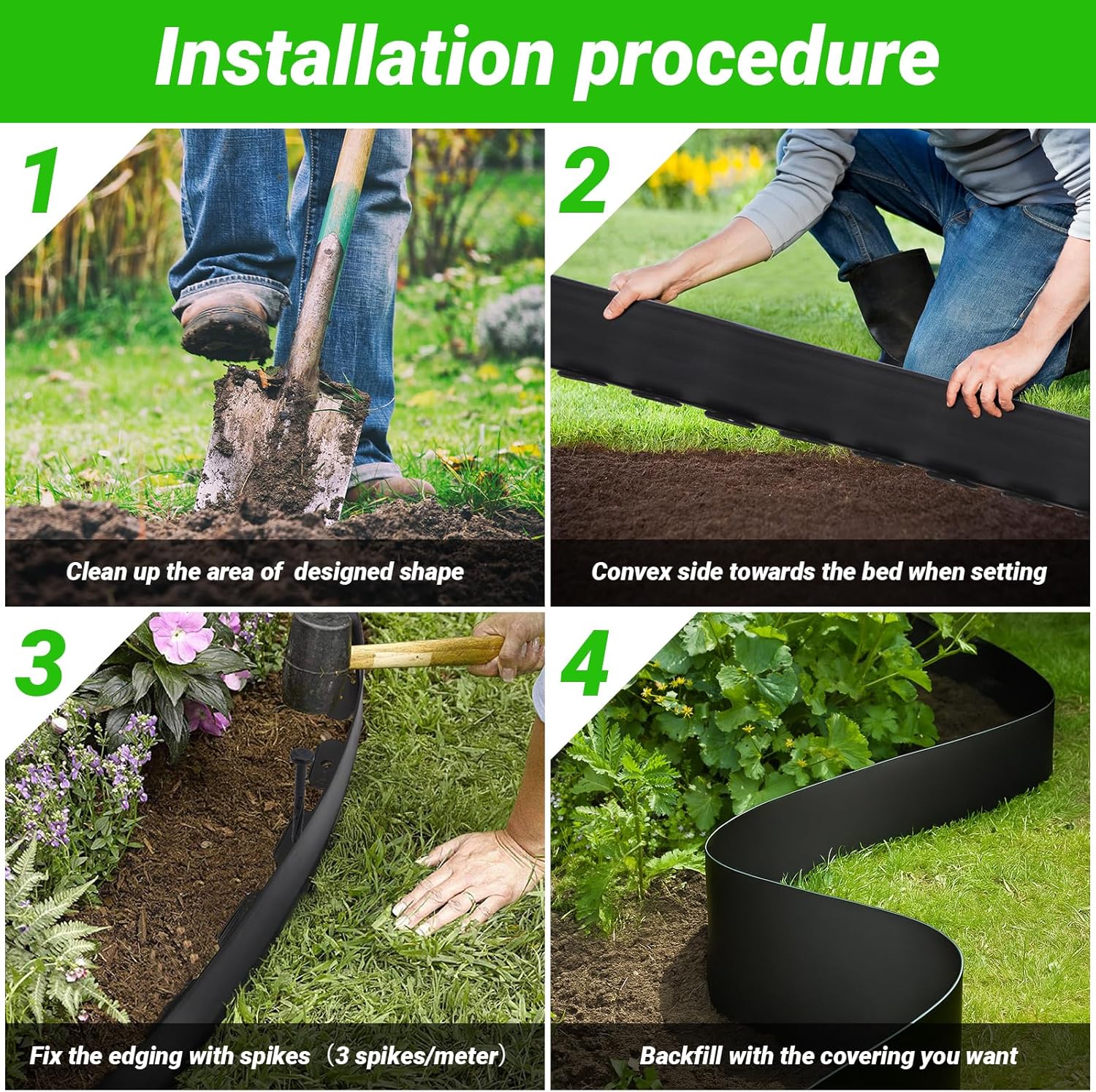 Installation procedure

1

Clean up the area of  designed shape

2

Convex side towards the bed when setting

3

Fix the edging with spikes（3 spikes/meter）

4

Backfill with the covering you want