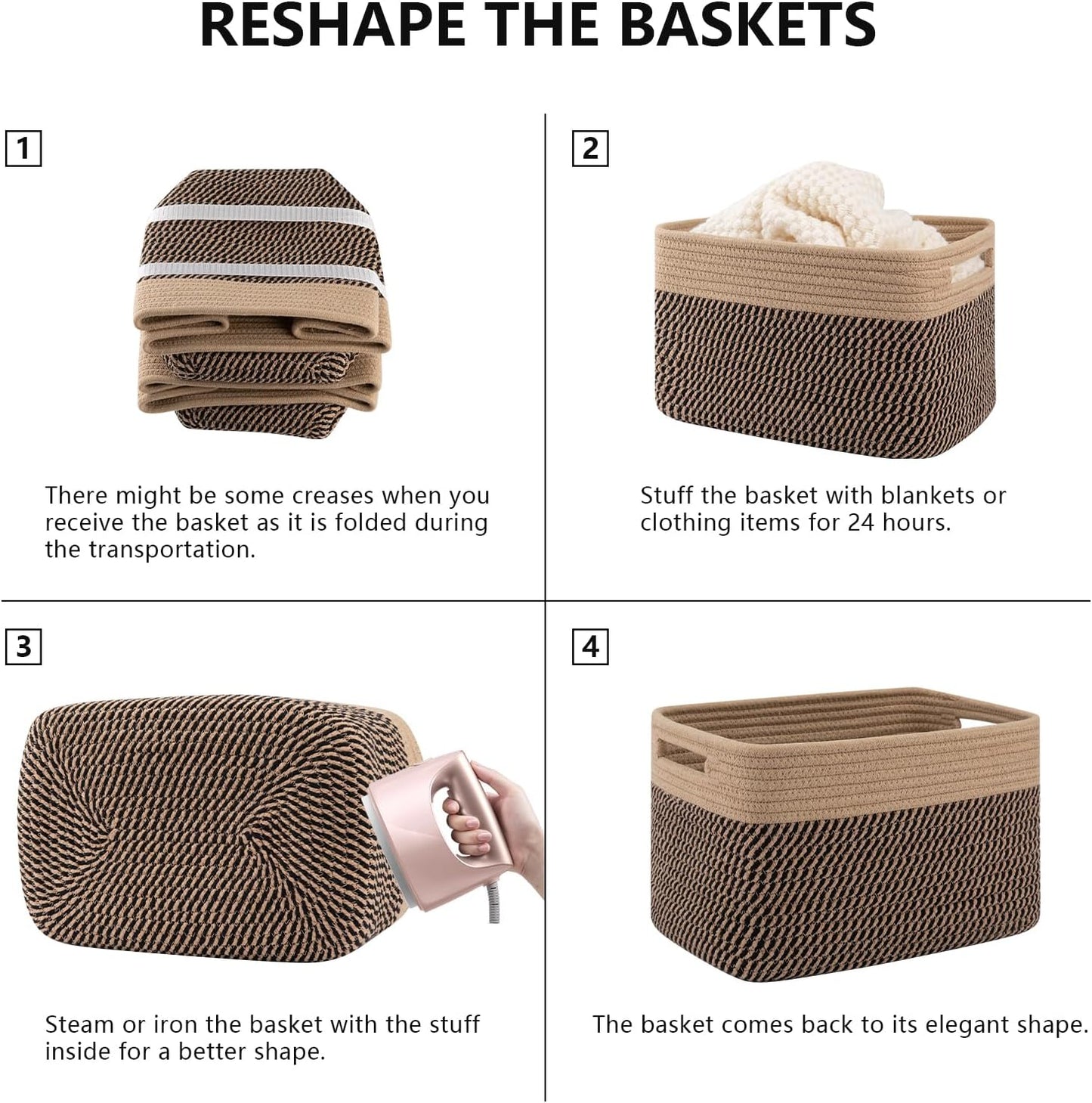 RESHAPE THE BASKETS

1

There might be some creases when you receive the basket as it is folded during the transportation.

2

Stuff the basket with blankets or clothing items for 24 hours.

3

Steam or iron the basket with the stuff inside for a better shape.

4

The basket comes back to its elegant shape.