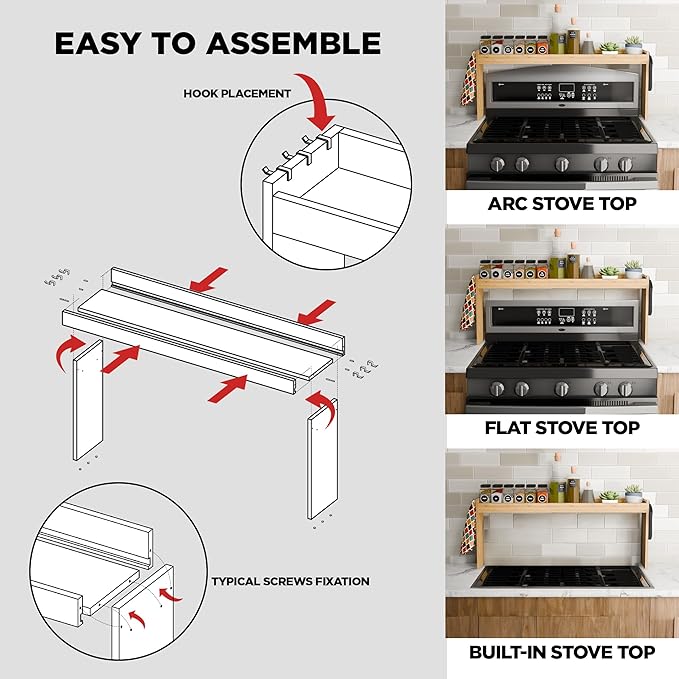 EASY TO ASSEMBLE

HOOK PLACEMENT

TYPICAL SCREWS FIXATION

ARC STOVE TOP

FLAT STOVE TOP

BUILT-IN STOVE TOP