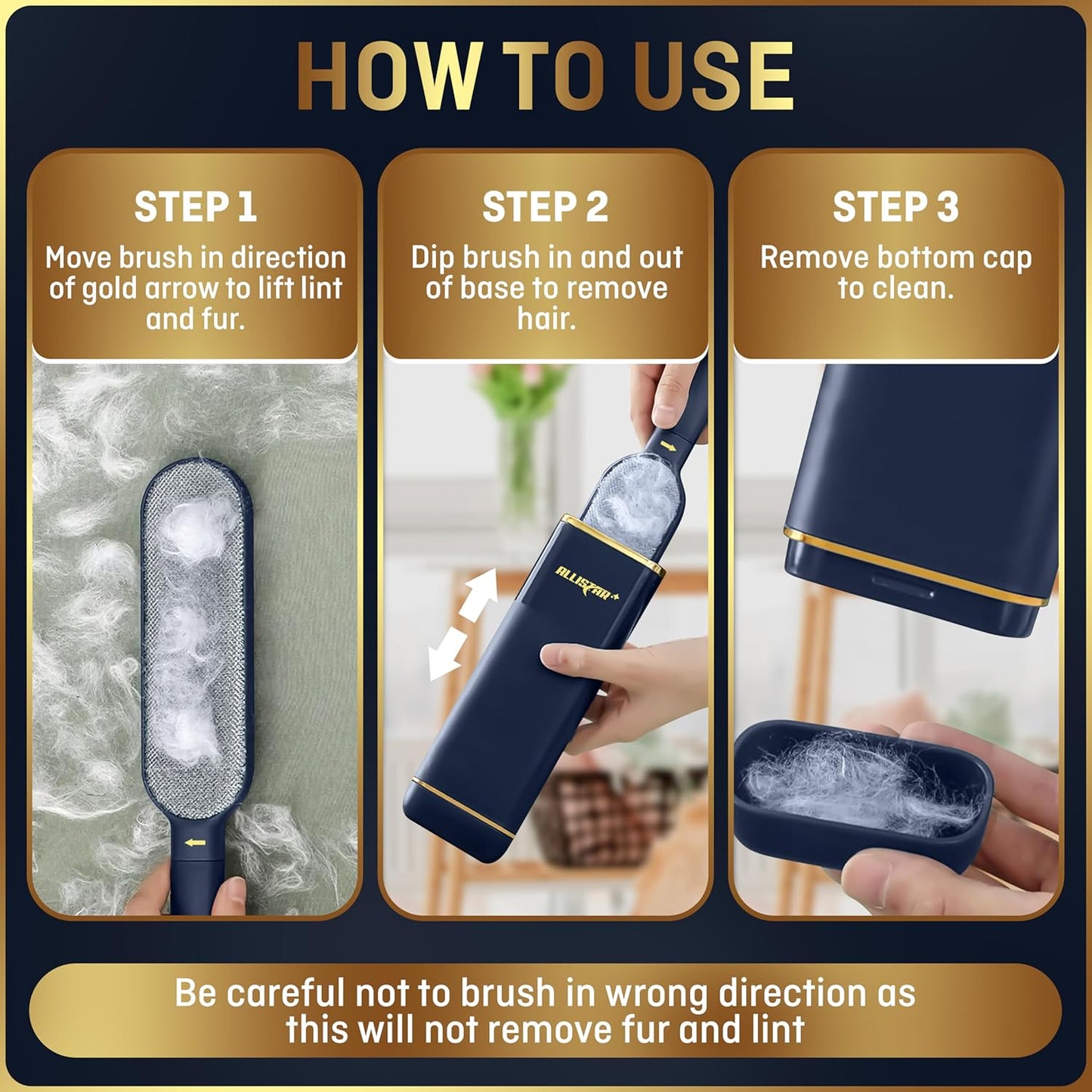 HOW TO USE

STEP 1
Move brush in direction of gold arrow to lift lint and fur.

STEP 2
Dip brush in and out of base to remove hair.

ALLISTAR

STEP 3
Remove bottom cap to clean.

Be careful not to brush in wrong direction as this will not remove fur and lint