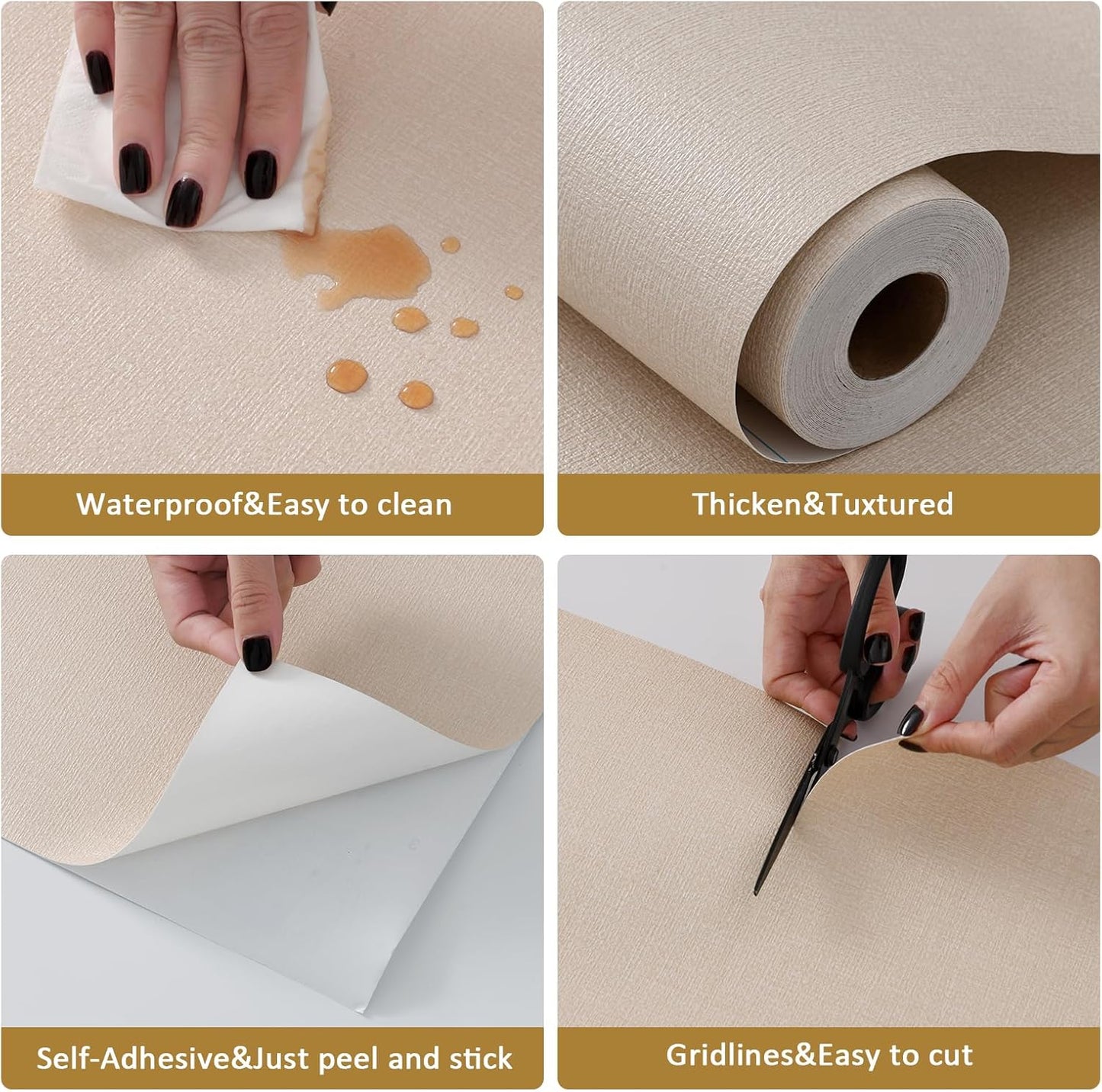 Waterproof&Easy to clean

Thicken&Tuxtured

Self-Adhesive&Just peel and stick

Gridlines&Easy to cut