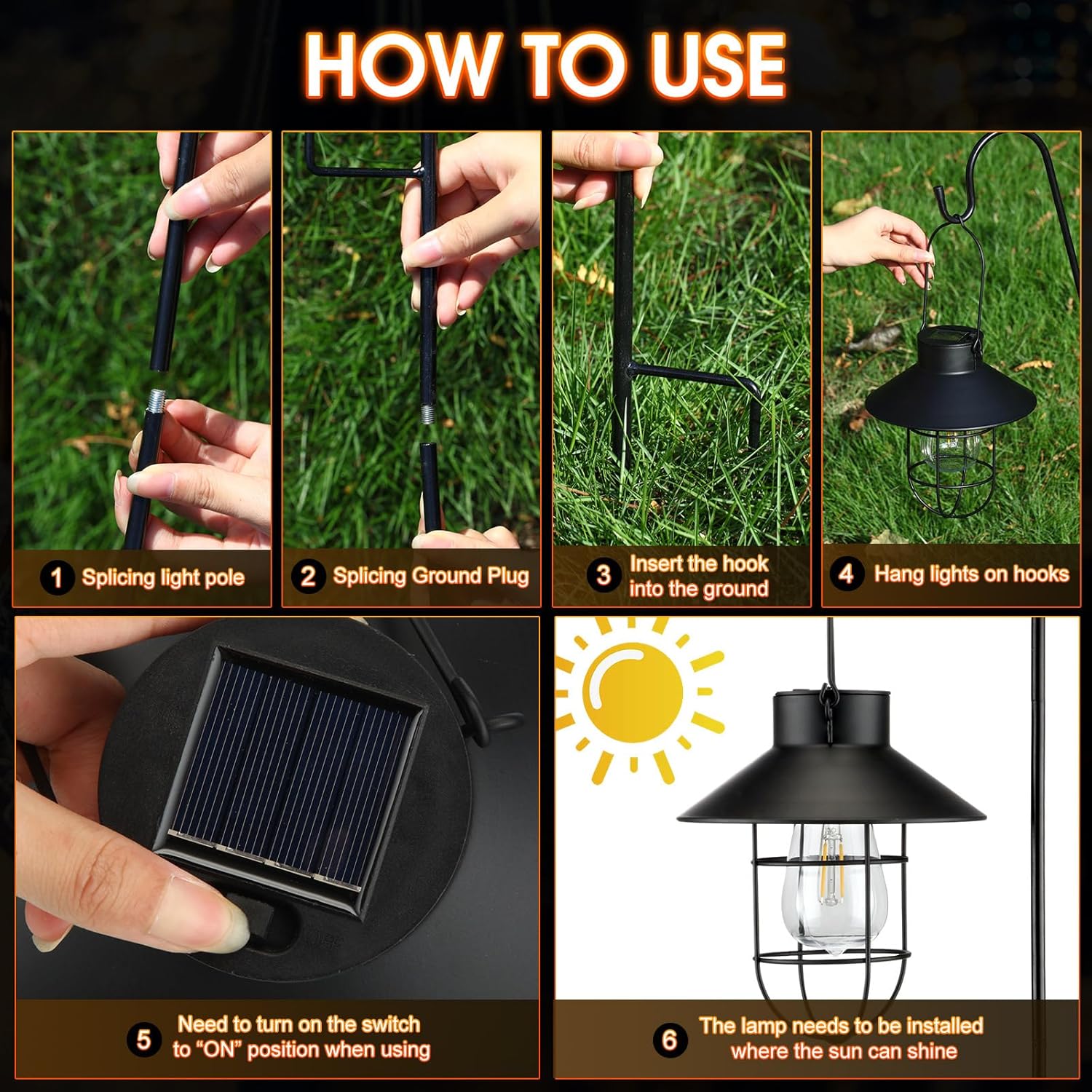 HOW TO USE

1 Splicing light pole

2 Splicing Ground Plug

3 Insert the hook into the ground

4 Hang lights on hooks

5 Need to turn on the switch to "ON" position when using

6 The lamp needs to be installed where the sun can shine