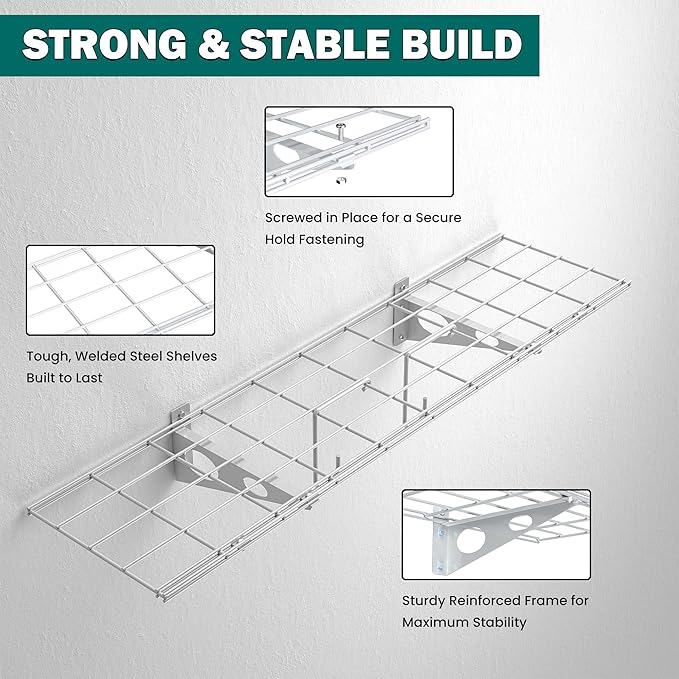 STRONG & STABLE BUILD

Screwed in Place for a Secure Hold Fastening

Tough, Welded Steel Shelves Built to Last

Sturdy Reinforced Frame for Maximum Stability