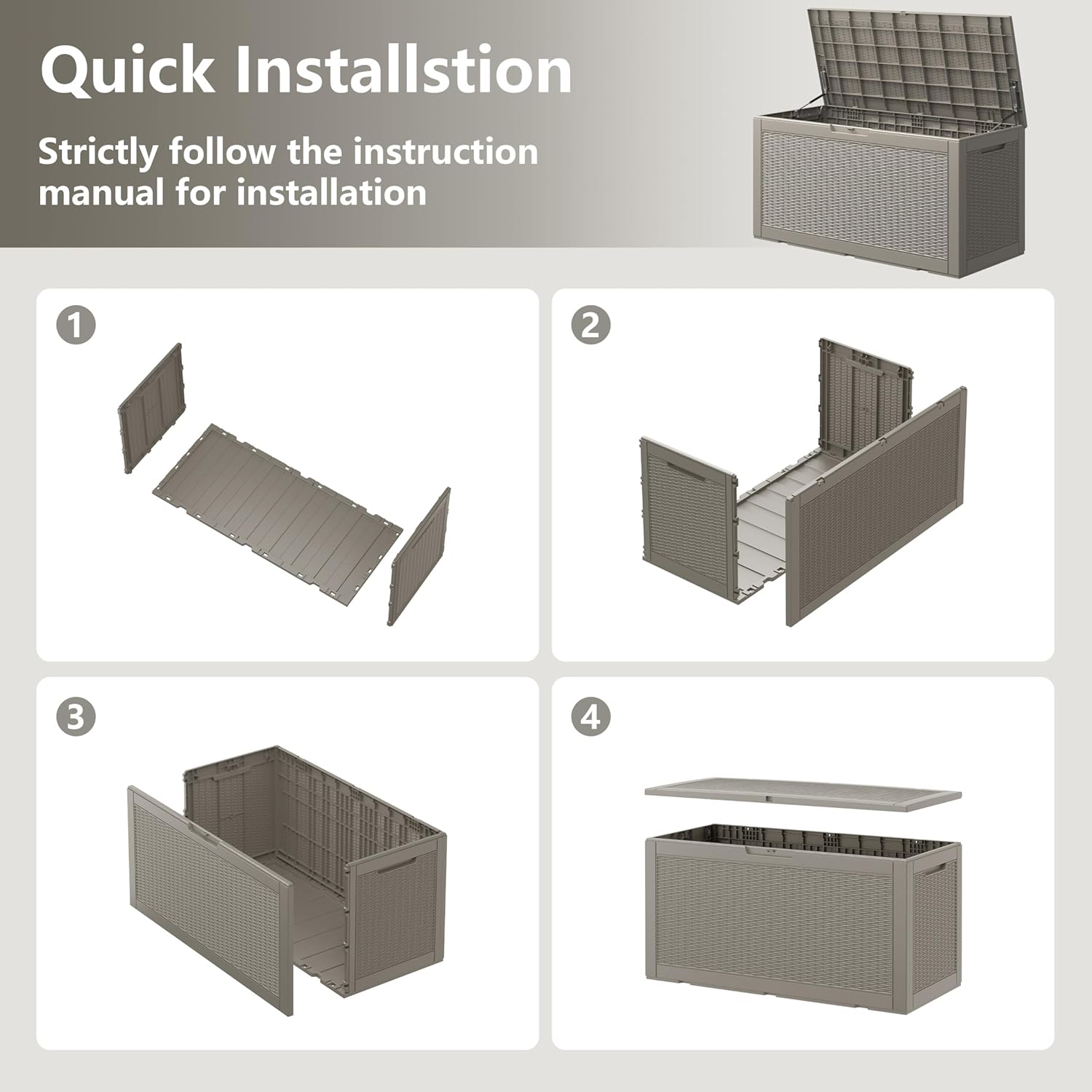 Quick Installstion

Strictly follow the instruction manual for installation

1

2

3

4