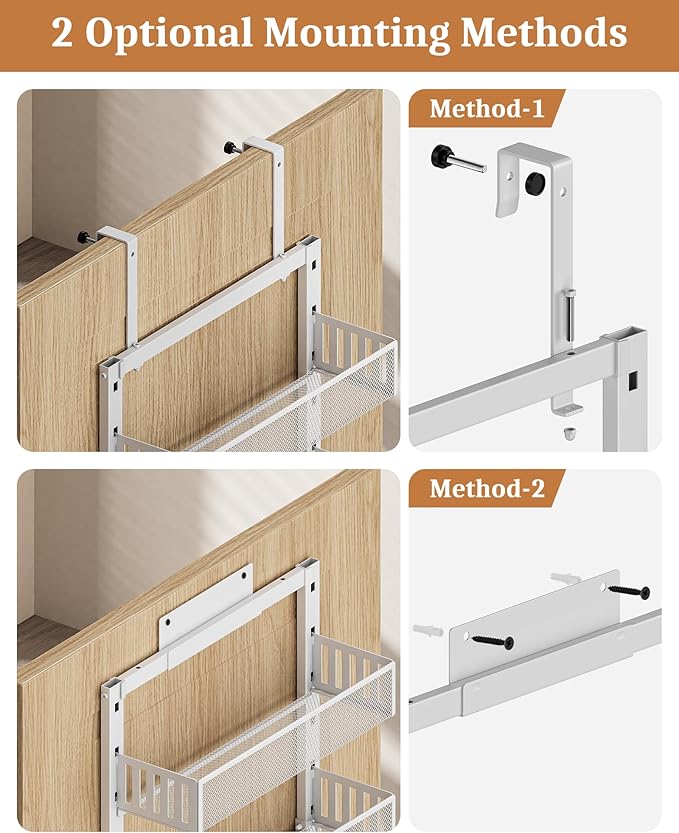 2 Optional Mounting Methods

Method-1

Method-2