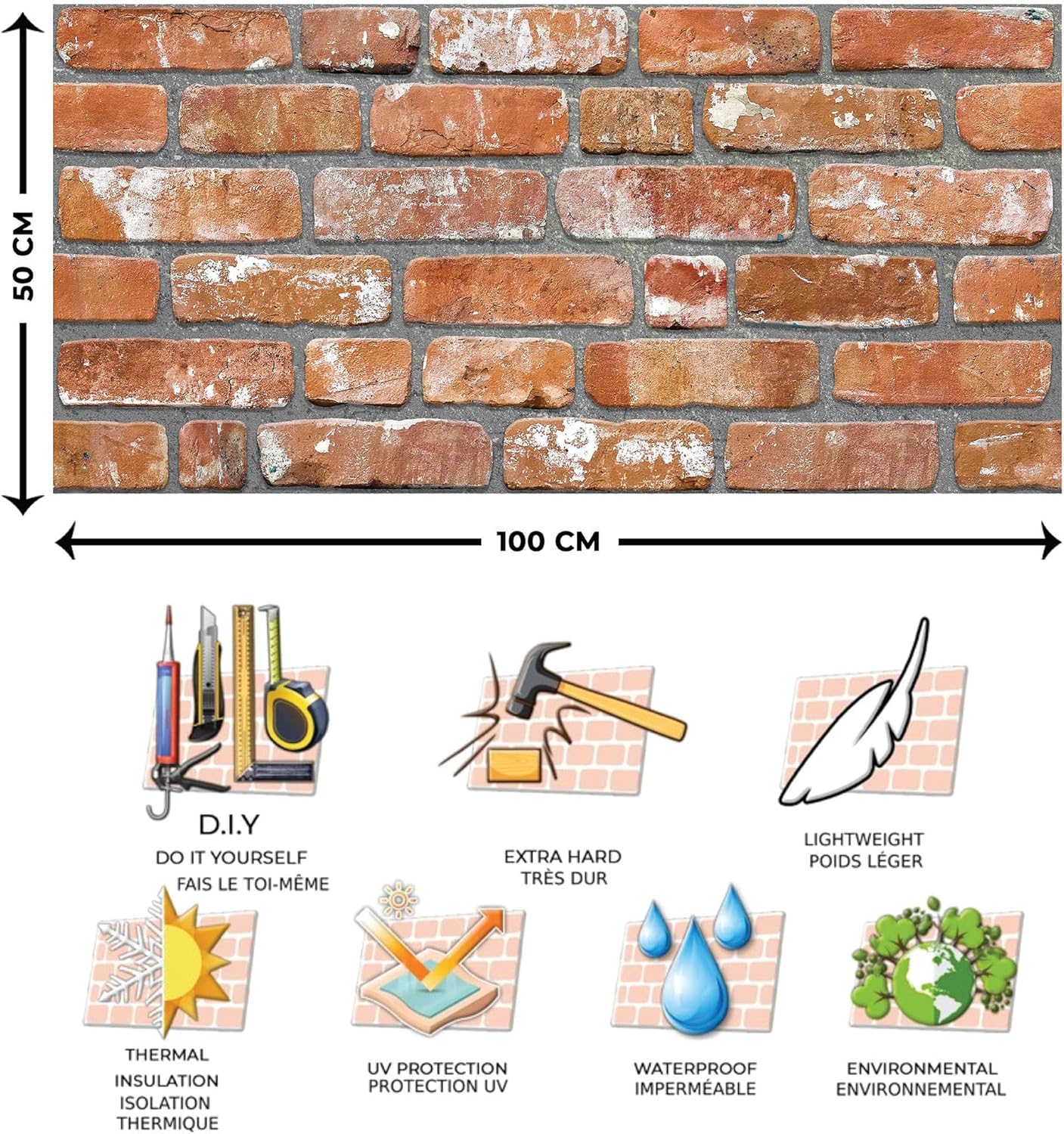 50 CM

100 CM

D.I.Y
DO IT YOURSELF
FAIS LE TOI-MÊME

EXTRA HARD
TRÈS DUR

LIGHTWEIGHT
POIDS LÉGER

THERMAL
INSULATION
ISOLATION
THERMIQUE

UV PROTECTION
PROTECTION UV

WATERPROOF
IMPERMÉABLE

ENVIRONMENTAL
ENVIRONNEMENTAL