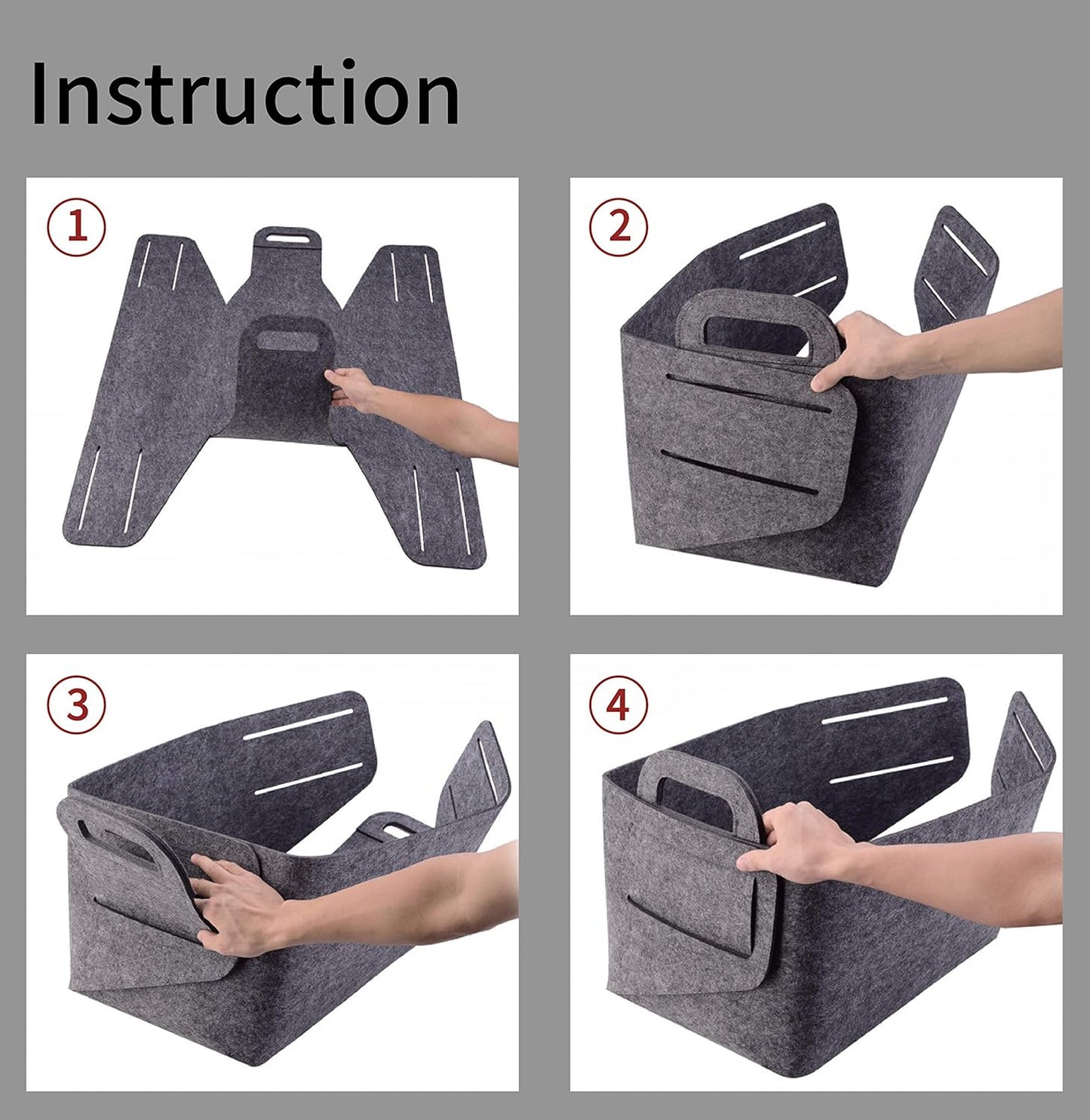 Instruction

1

2

3

4