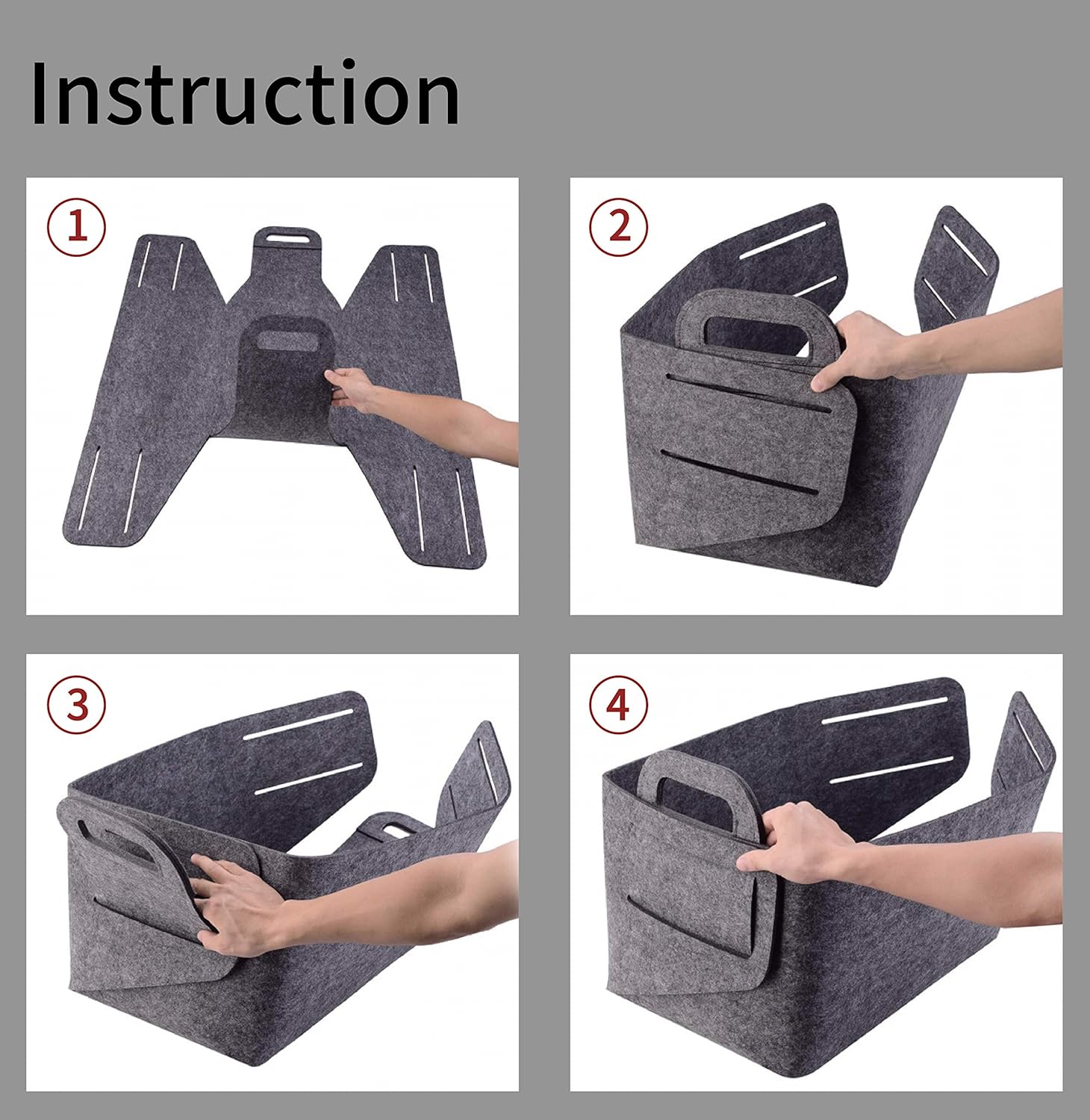 Instruction

1

2

3

4